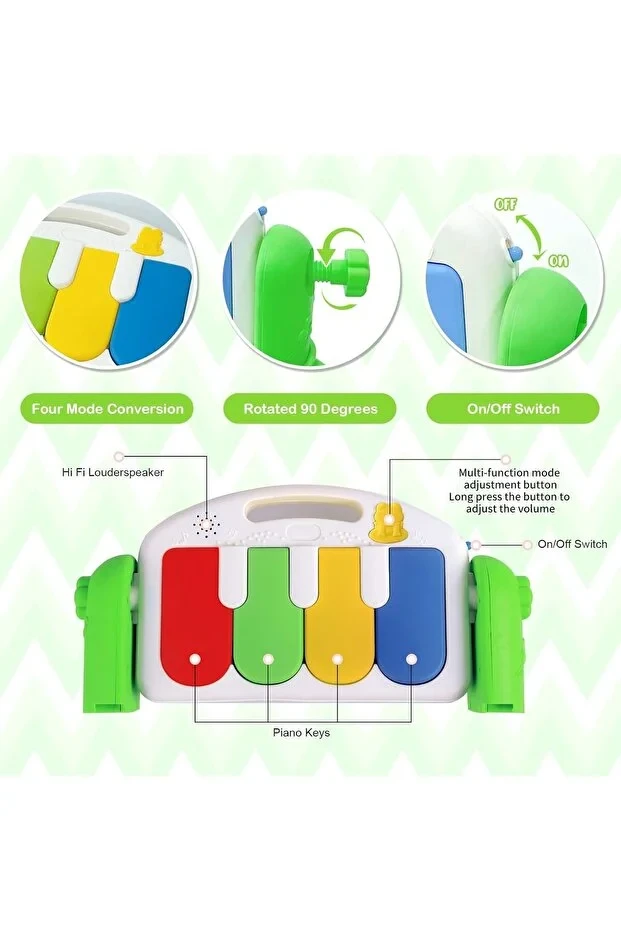 OFF

ON

Four Mode Conversion

Rotated 90 Degrees

On/Off Switch

Hi Fi Louderspeaker

Multi-function mode adjustment button Long press the button to adjust the volume

On/Off Switch

Piano Keys