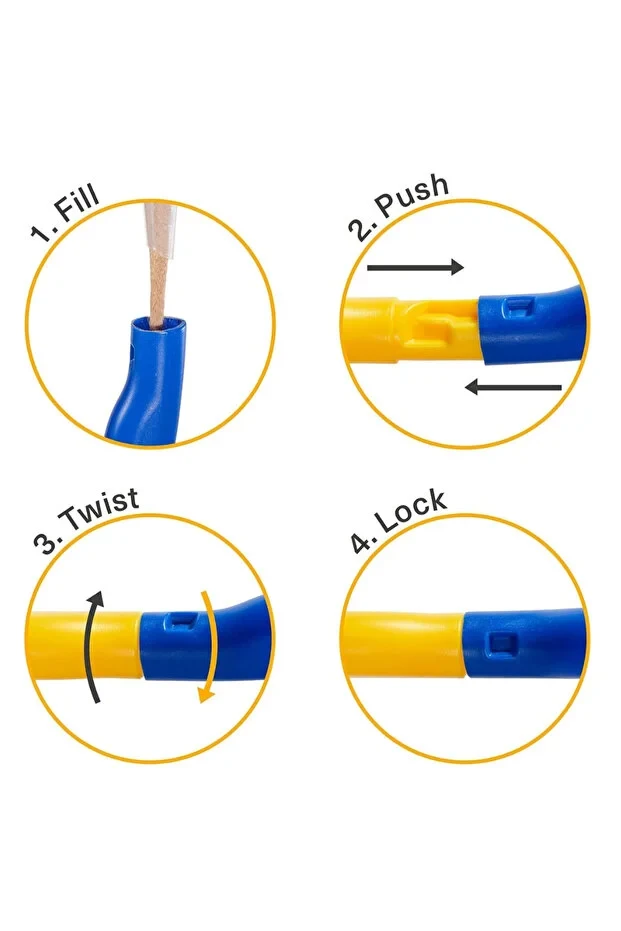 1. Fill

2. Push

3. Twist

4. Lock